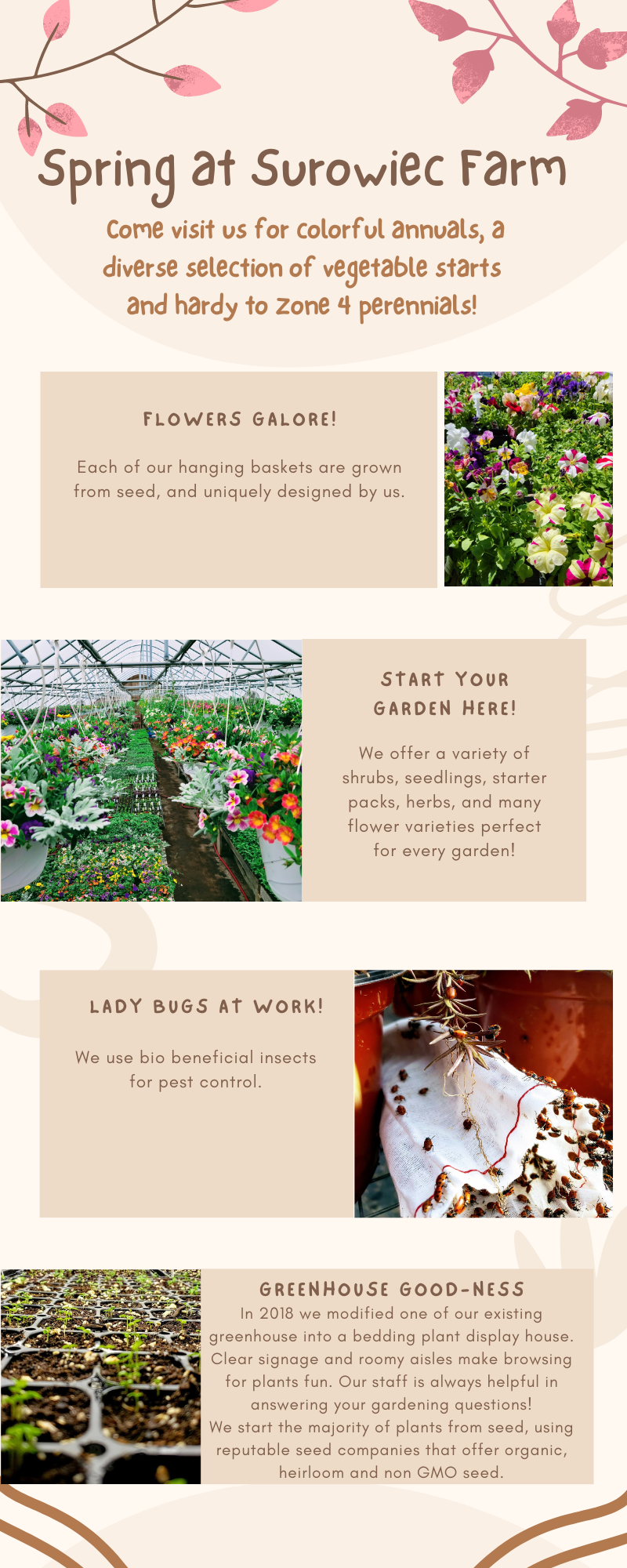 Spring at Surowiec Farm

Come visit us for colorful annuals, a diverse selection of vegetable starts and hardy to zone 4 perennials!

FLOWERS GALORE!

Each of our hanging baskets are grown from seed, and uniquely designed by us.

START YOUR GARDEN HERE!

We offer a variety of shrubs, seedlings, starter packs, herbs, and many flower varieties perfect for every garden!

LADY BUGS AT WORK!

We use bio beneficial insects for pest control.

GREENHOUSE GOOD-NESS

In 2018 we modified one of our existing greenhouse into a bedding plant display house. Clear signage and roomy aisles make browsing for plants fun. Our staff is always helpful in answering your gardening questions!
We start the majority of plants from seed, using reputable seed companies that offer organic, heirloom and non GMO seed.