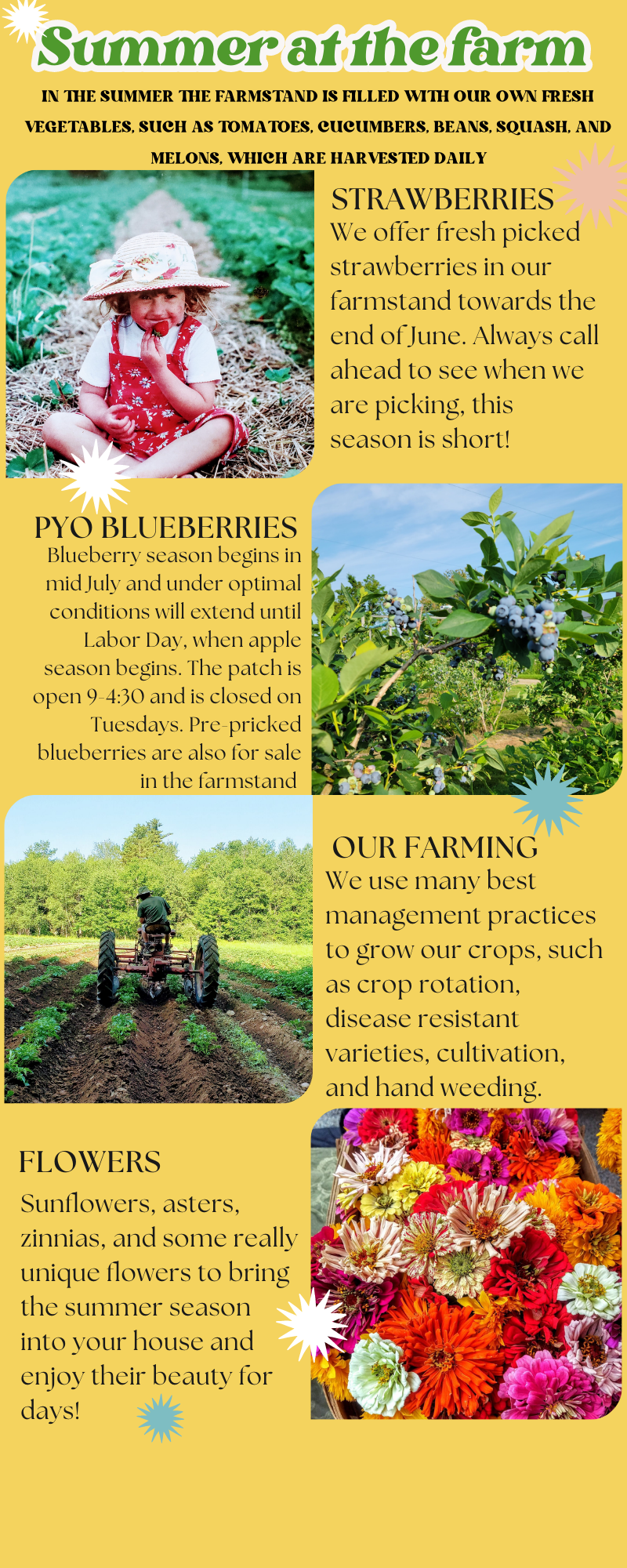 Summer at the farm

IN THE SUMMER THE FARMSTAND IS FILLED WITH OUR OWN FRESH VEGETABLES, SUCH AS TOMATOES, CUCUMBERS, BEANS, SQUASH, AND MELONS, WHICH ARE HARVESTED DAILY

STRAWBERRIES

We offer fresh picked strawberries in our farmstand towards the end of June. Always call ahead to see when we are picking, this season is short!

PYO BLUEBERRIES

Blueberry season begins in mid July and under optimal conditions will extend until Labor Day, when apple season begins. The patch is open 9-4:30 and is closed on Tuesdays. Pre-pricked blueberries are also for sale in the farmstand

OUR FARMING

We use many best management practices to grow our crops, such as crop rotation, disease resistant varieties, cultivation, and hand weeding.

FLOWERS

Sunflowers, asters, zinnias, and some really unique flowers to bring the summer season into your house and enjoy their beauty for days!